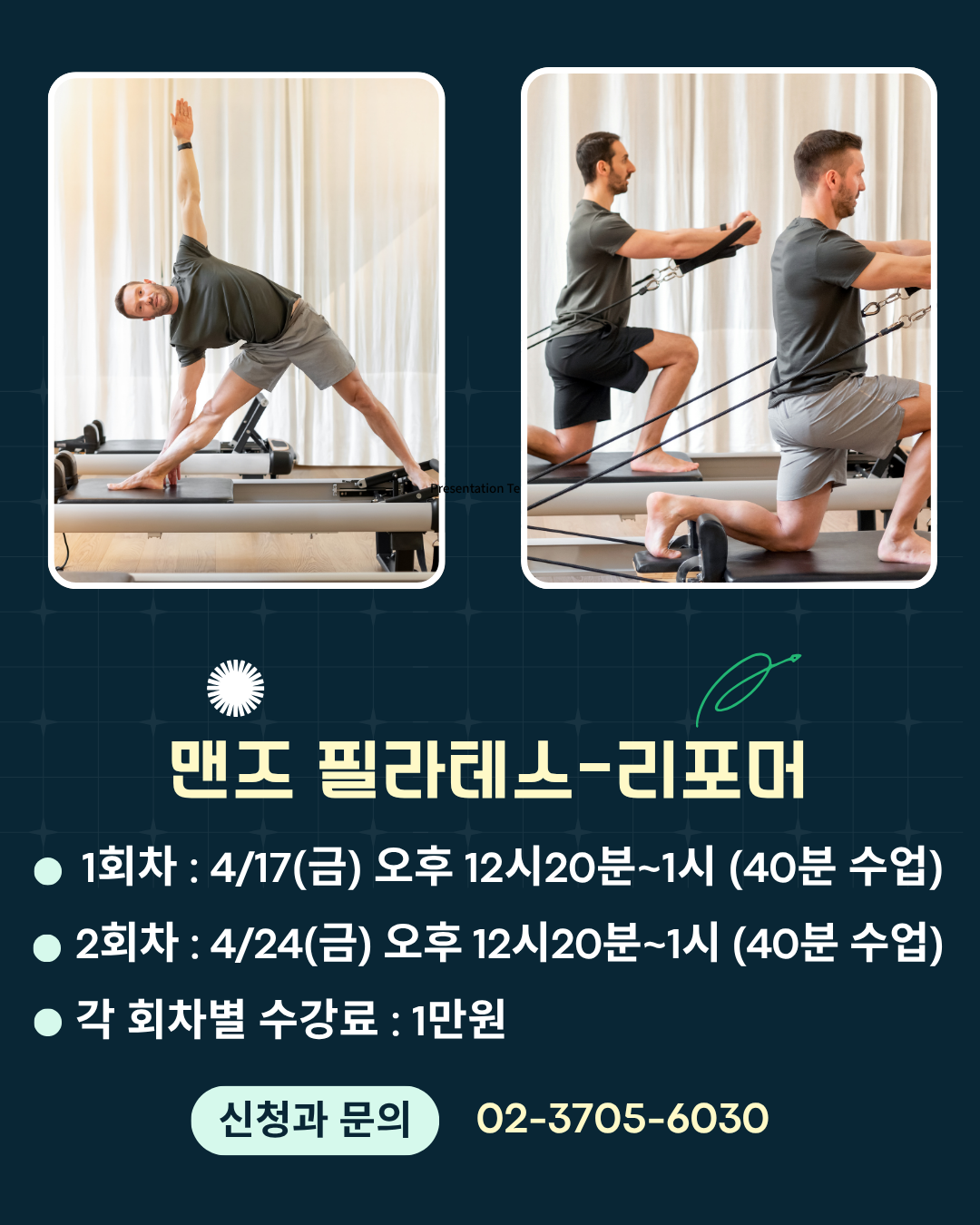 Presentation Te

맨즈 필라테스-리포머

1회차 : 4/17(금) 오후 12시20분~1시 (40분 수업)

2회차 : 4/24(금) 오후 12시20분~1시 (40분 수업)

각 회차별 수강료 : 1만원

신청과 문의 02-3705-6030